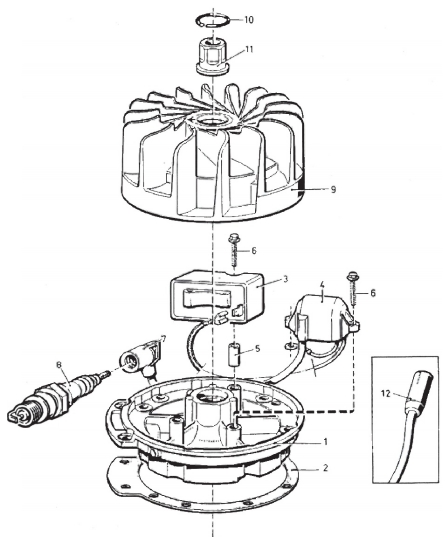 10
11
9
6
3
4
6
7
5
8
12
1
2